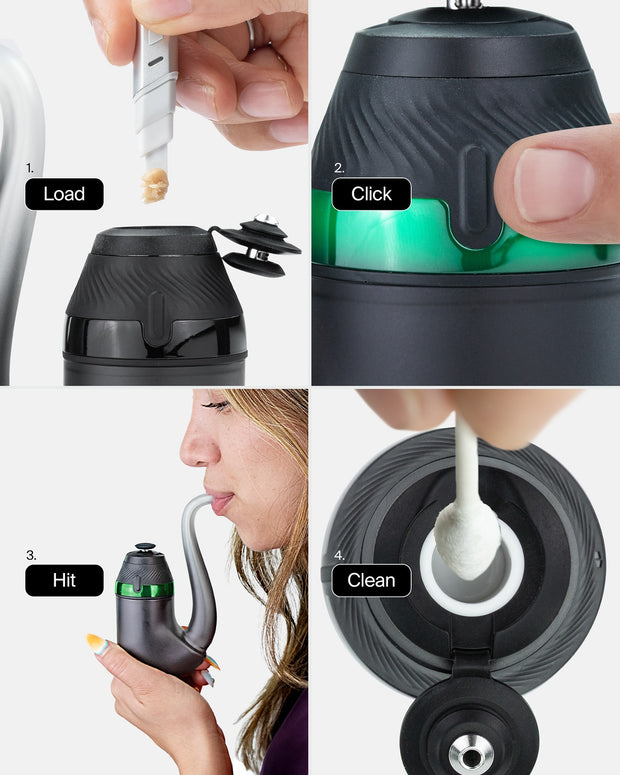 1.
Load

2.
Click

3.
Hit

4.
Clean