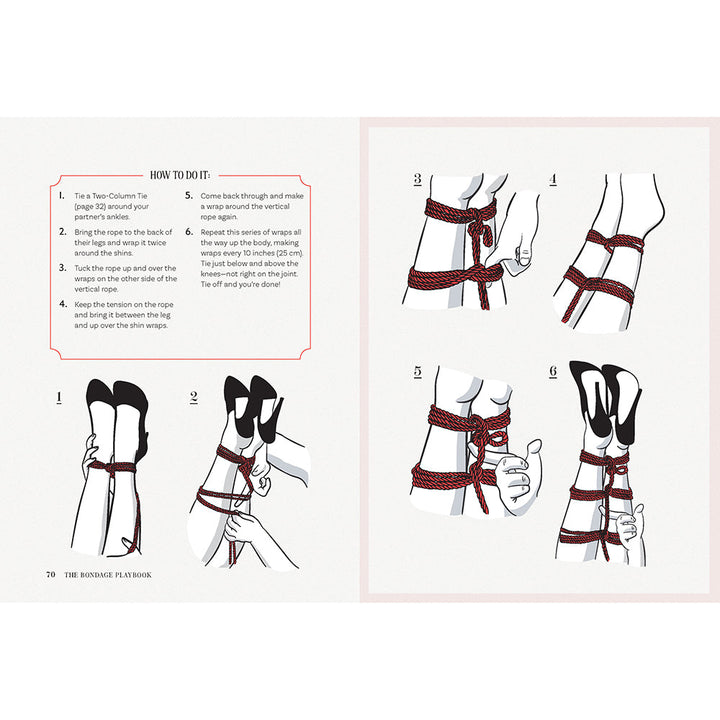 HOW TO DO IT:

1. Tie a Two-Column Tie (page 32) around your partner's ankles.

2. Bring the rope to the back of their legs and wrap it twice around the shins.

3. Tuck the rope up and over the wraps on the other side of the vertical rope.

4. Keep the tension on the rope and bring it between the leg and up over the shin wraps.

5. Come back through and make a wrap around the vertical rope again.

6. Repeat this series of wraps all the way up the body, making wraps every 10 inches (25 cm). Tie just below and above the knees—not right on the joint. Tie off and you're done!

1

2

70 THE BONDAGE PLAYBOOK

3

4

5

6