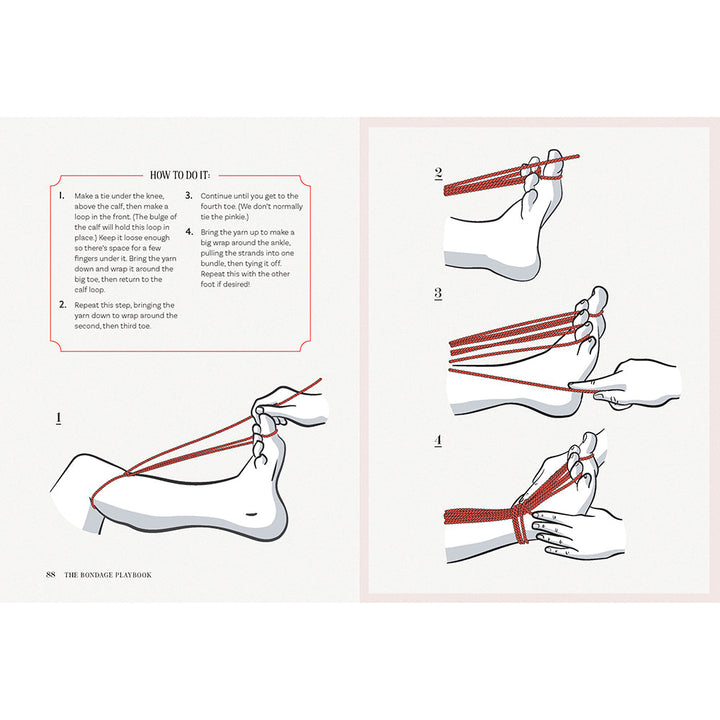 HOW TO DO IT:

1. Make a tie under the knee, above the calf, then make a loop in the front. (The bulge of the calf will hold this loop in place.) Keep it loose enough so there's space for a few fingers under it. Bring the yarn down and wrap it around the big toe, then return to the calf loop.

2. Repeat this step, bringing the yarn down to wrap around the second, then third toe.

3. Continue until you get to the fourth toe. (We don't normally tie the pinkie.)

4. Bring the yarn up to make a big wrap around the ankle, pulling the strands into one bundle, then tying it off. Repeat this with the other foot if desired!

1

88 THE BONDAGE PLAYBOOK

2

3

4