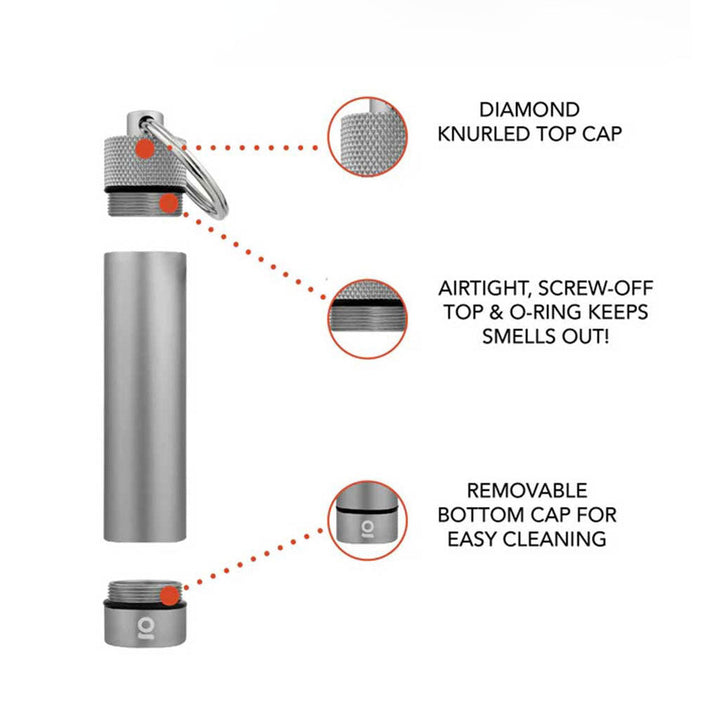 DIAMOND KNURLED TOP CAP

AIRTIGHT, SCREW-OFF TOP & O-RING KEEPS SMELLS OUT!

REMOVABLE BOTTOM CAP FOR EASY CLEANING