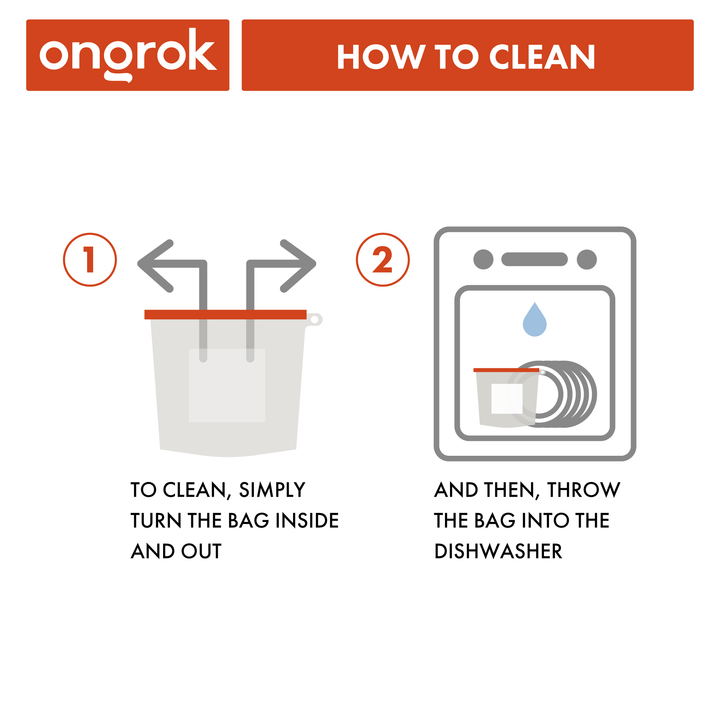 ongrok

HOW TO CLEAN

1

TO CLEAN, SIMPLY TURN THE BAG INSIDE AND OUT

2

AND THEN, THROW THE BAG INTO THE DISHWASHER