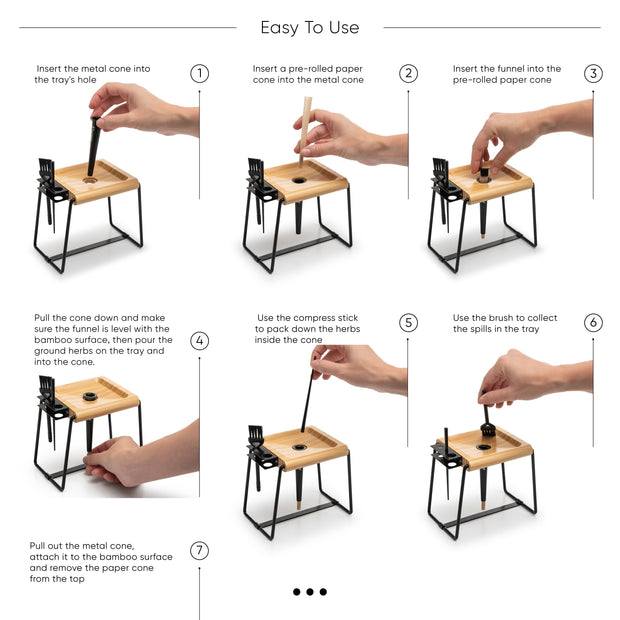 Easy To Use

Insert the metal cone into the tray's hole

1

Insert a pre-rolled paper cone into the metal cone

2

Insert the funnel into the pre-rolled paper cone

3

Pull the cone down and make sure the funnel is level with the bamboo surface, then pour the ground herbs on the tray and into the cone.

4

Use the compress stick to pack down the herbs inside the cone

5

Use the brush to collect the spills in the tray

6

Pull out the metal cone, attach it to the bamboo surface and remove the paper cone from the top

7