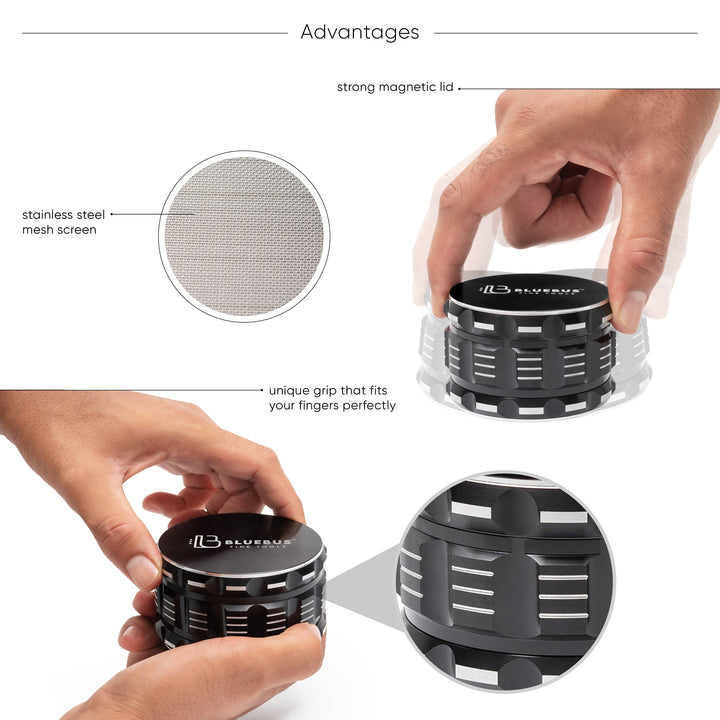 Advantages

strong magnetic lid

stainless steel mesh screen

BLUEBUS FINE TOOLS

unique grip that fits your fingers perfectly

BLUEBUS FINE TOOLS