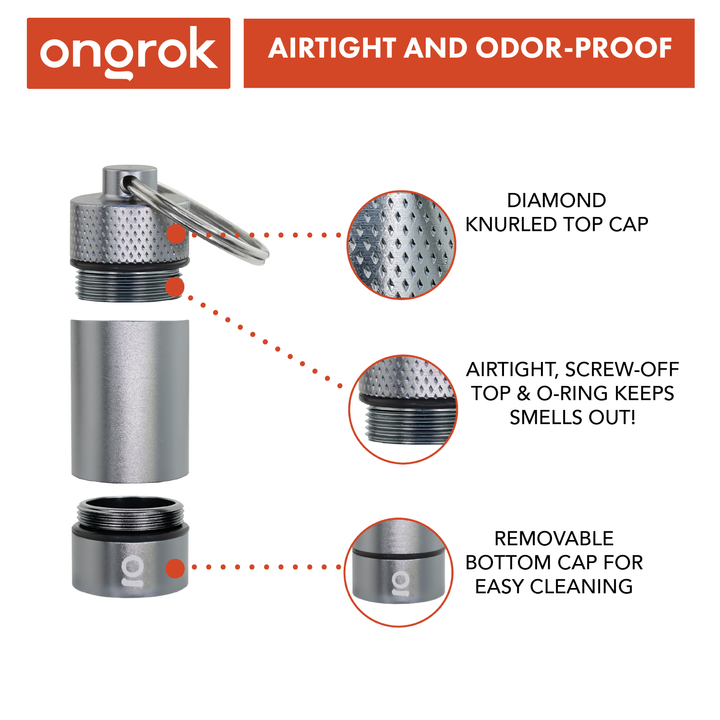 ongrok

AIRTIGHT AND ODOR-PROOF

DIAMOND KNURLED TOP CAP

AIRTIGHT, SCREW-OFF TOP & O-RING KEEPS SMELLS OUT!

REMOVABLE BOTTOM CAP FOR EASY CLEANING