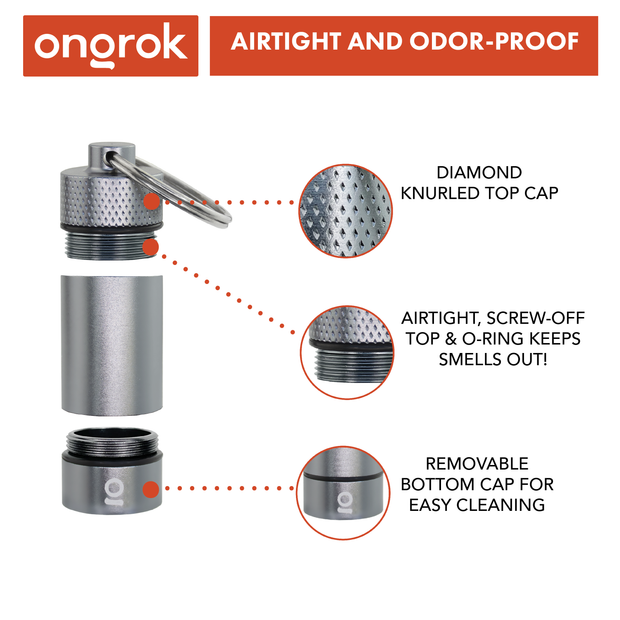 ongrok

AIRTIGHT AND ODOR-PROOF

DIAMOND KNURLED TOP CAP

AIRTIGHT, SCREW-OFF TOP & O-RING KEEPS SMELLS OUT!

REMOVABLE BOTTOM CAP FOR EASY CLEANING