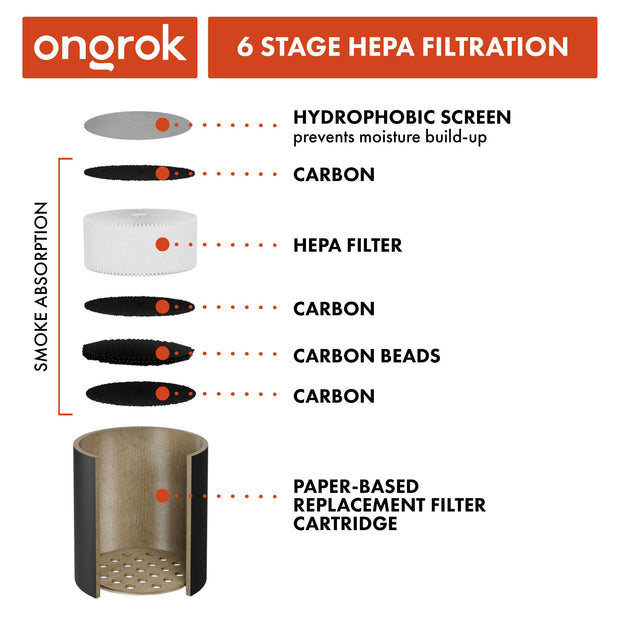 ongrok

6 STAGE HEPA FILTRATION

HYDROPHOBIC SCREEN
prevents moisture build-up

SMOKE ABSORPTION

CARBON

HEPA FILTER

CARBON

CARBON BEADS

CARBON

PAPER-BASED REPLACEMENT FILTER CARTRIDGE