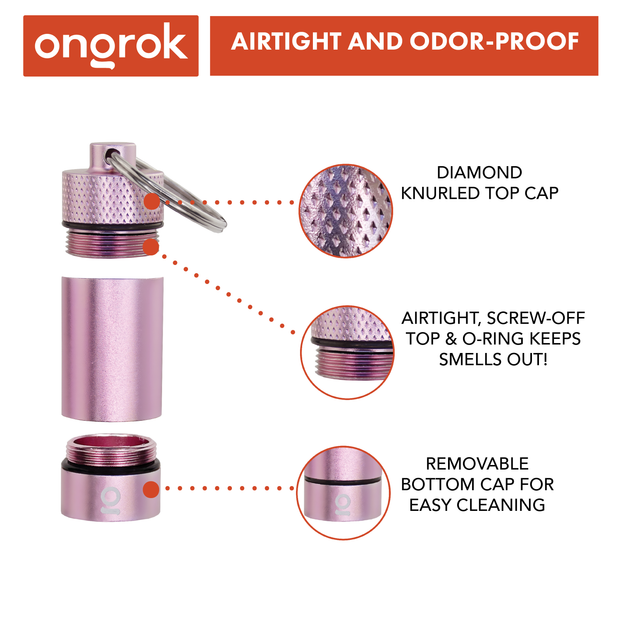 ongrok

AIRTIGHT AND ODOR-PROOF

DIAMOND KNURLED TOP CAP

AIRTIGHT, SCREW-OFF TOP & O-RING KEEPS SMELLS OUT!

REMOVABLE BOTTOM CAP FOR EASY CLEANING