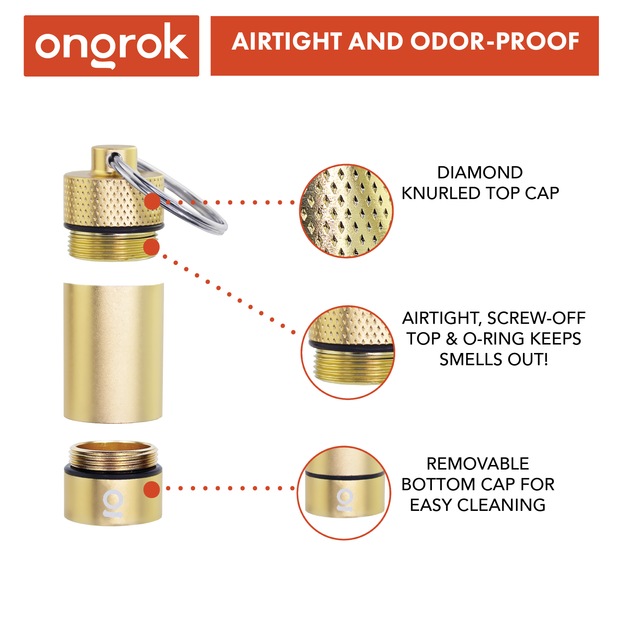 ongrok

AIRTIGHT AND ODOR-PROOF

DIAMOND KNURLED TOP CAP

AIRTIGHT, SCREW-OFF TOP & O-RING KEEPS SMELLS OUT!

REMOVABLE BOTTOM CAP FOR EASY CLEANING