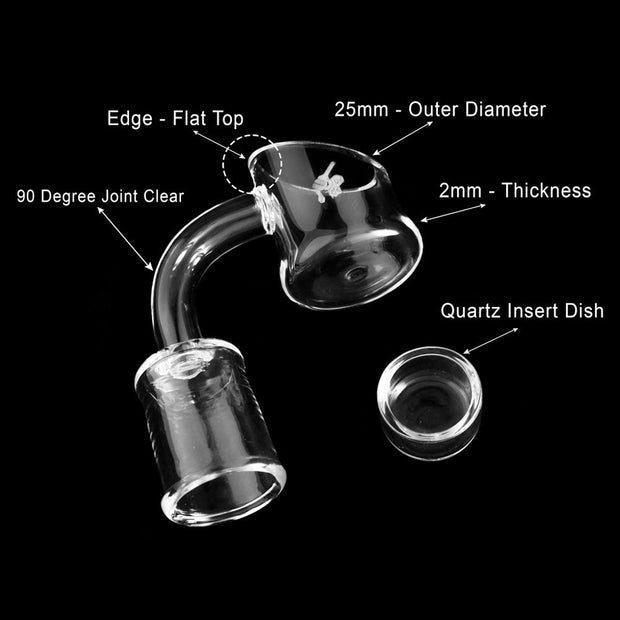 Edge - Flat Top

25mm - Outer Diameter

90 Degree Joint Clear

2mm - Thickness

Quartz Insert Dish