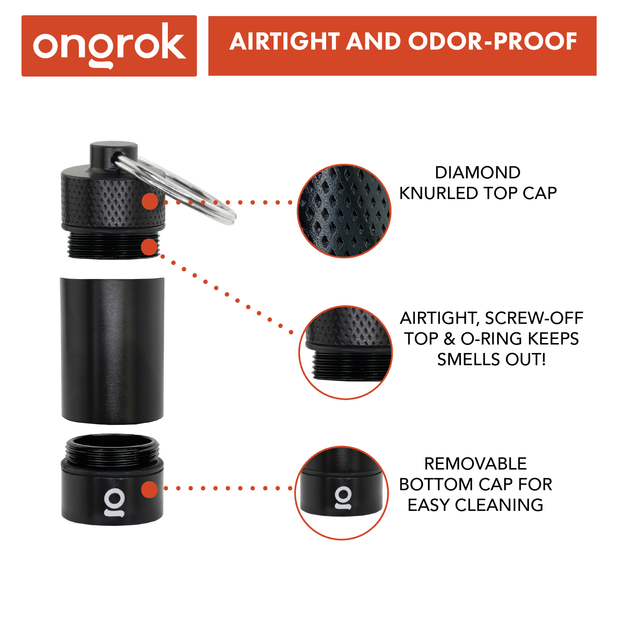 ongrok

AIRTIGHT AND ODOR-PROOF

DIAMOND KNURLED TOP CAP

AIRTIGHT, SCREW-OFF TOP & O-RING KEEPS SMELLS OUT!

REMOVABLE BOTTOM CAP FOR EASY CLEANING