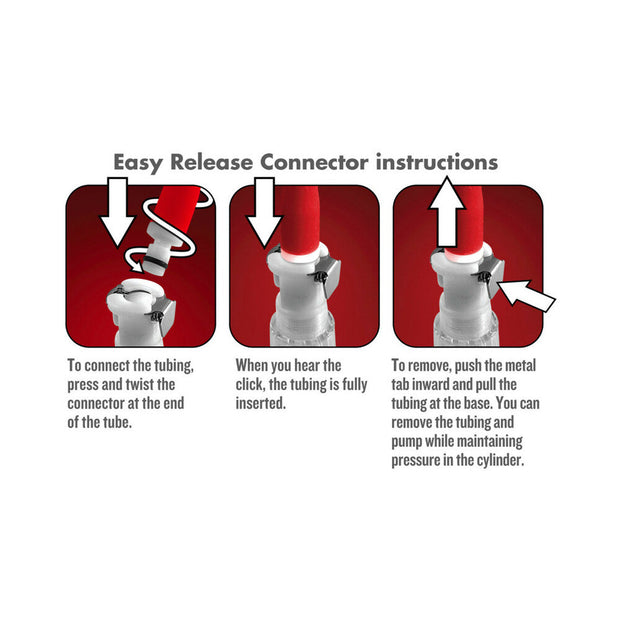 Easy Release Connector instructions

To connect the tubing, press and twist the connector at the end of the tube.

When you hear the click, the tubing is fully inserted.

To remove, push the metal tab inward and pull the tubing at the base. You can remove the tubing and pump while maintaining pressure in the cylinder.