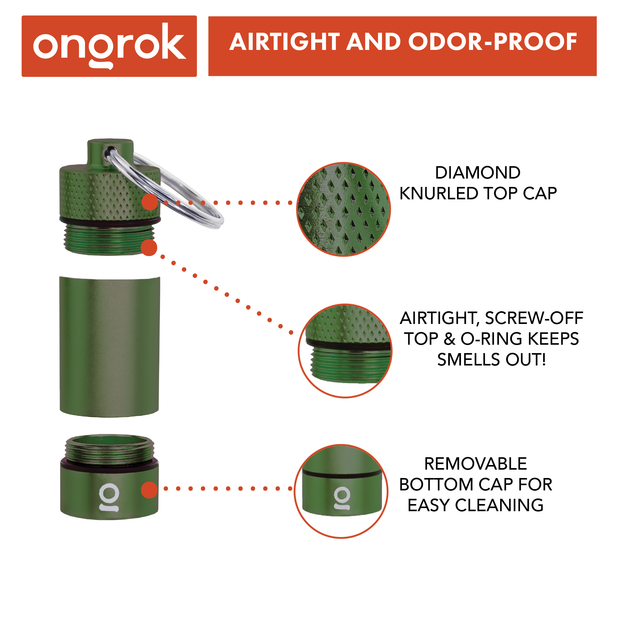 ongrok

AIRTIGHT AND ODOR-PROOF

DIAMOND KNURLED TOP CAP

AIRTIGHT, SCREW-OFF TOP & O-RING KEEPS SMELLS OUT!

REMOVABLE BOTTOM CAP FOR EASY CLEANING