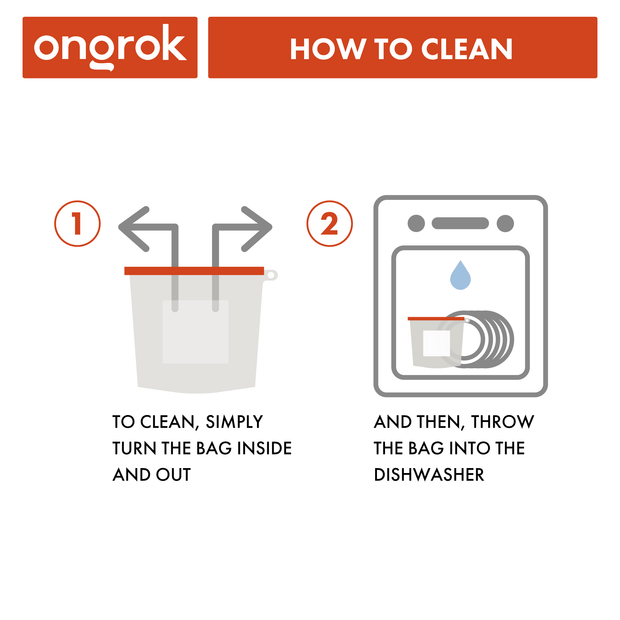 ongrok

HOW TO CLEAN

1

TO CLEAN, SIMPLY TURN THE BAG INSIDE AND OUT

2

AND THEN, THROW THE BAG INTO THE DISHWASHER