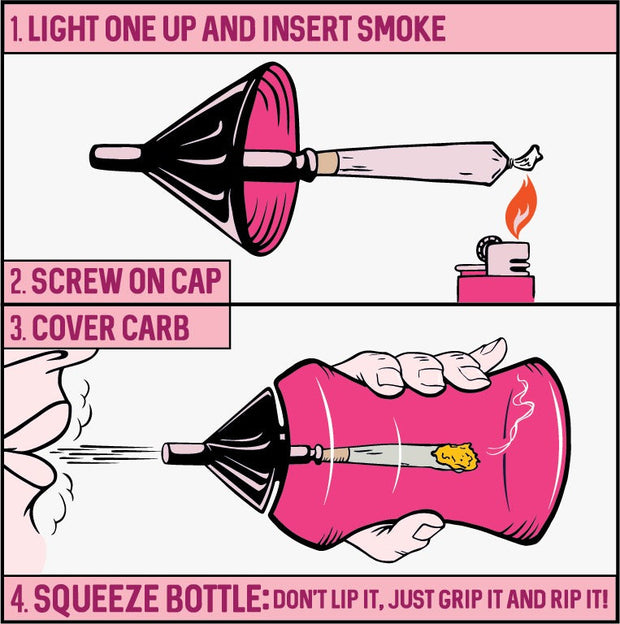 1. LIGHT ONE UP AND INSERT SMOKE

2. SCREW ON CAP

3. COVER CARB

4. SQUEEZE BOTTLE: DON'T LIP IT, JUST GRIP IT AND RIP IT!